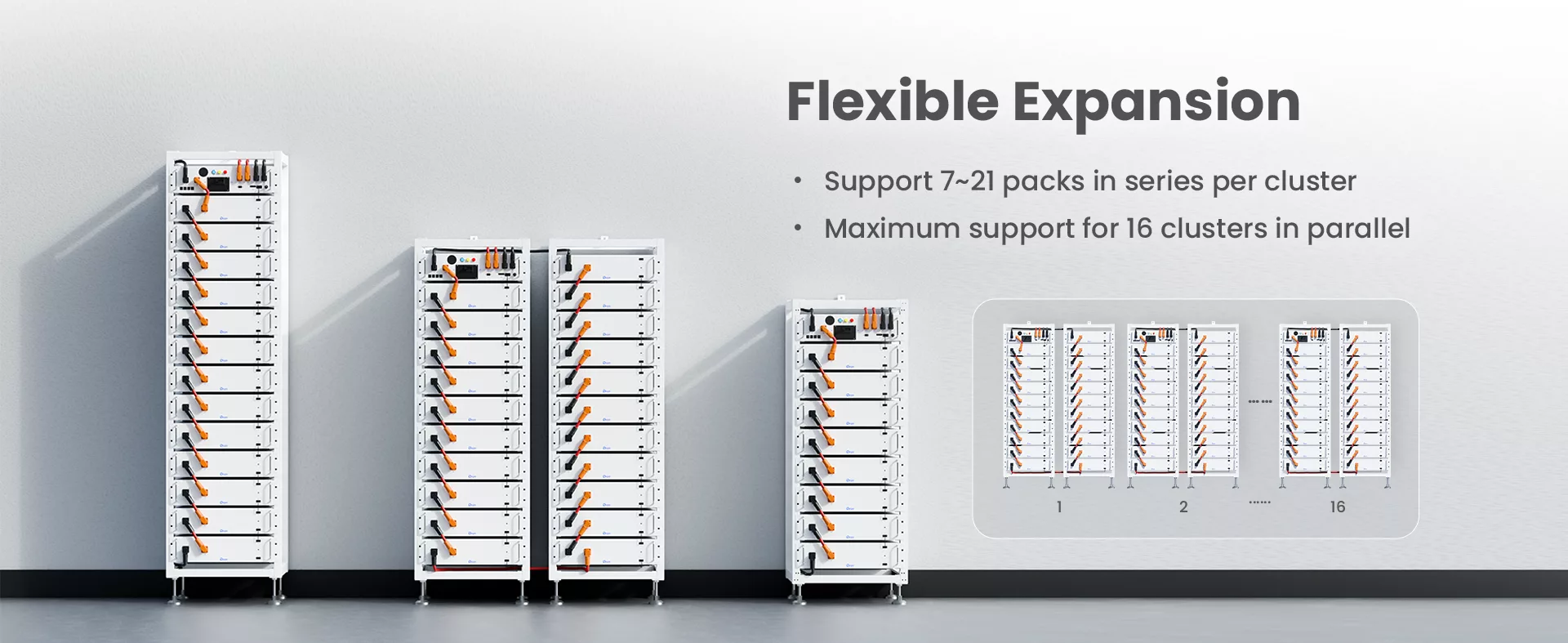 Flexible Expansion

• Support 7~21 packs in series per cluster
• Maximum support for 16 clusters in parallel

......

1 2 ...... 16